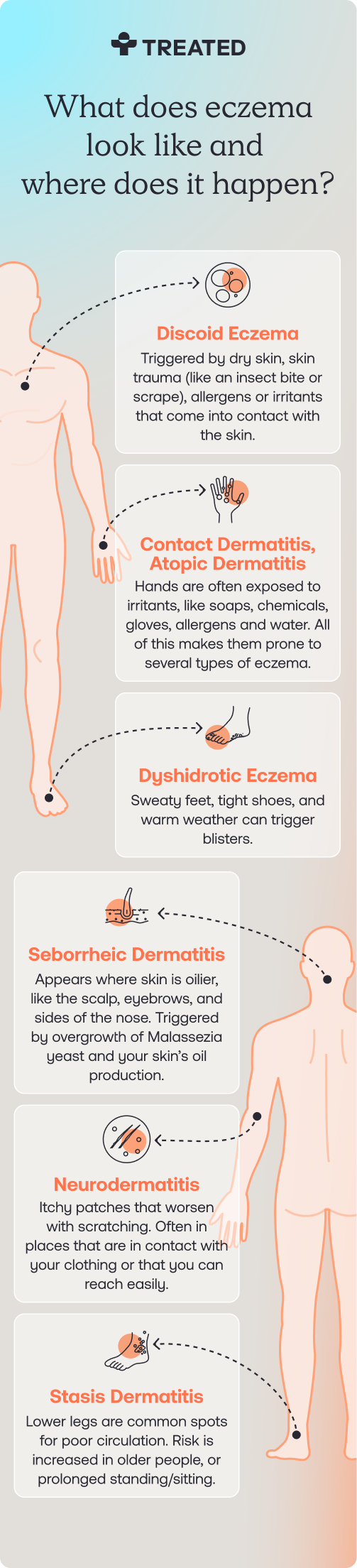 TREATED

What does eczema look like and where does it happen?

Discoid Eczema
Triggered by dry skin, skin trauma (like an insect bite or scrape), allergens or irritants that come into contact with the skin.

Contact Dermatitis, Atopic Dermatitis
Hands are often exposed to irritants, like soaps, chemicals, gloves, allergens and water. All of this makes them prone to several types of eczema.

Dyshidrotic Eczema
Sweaty feet, tight shoes, and warm weather can trigger blisters.

Seborrheic Dermatitis
Appears where skin is oilier, like the scalp, eyebrows, and sides of the nose. Triggered by overgrowth of Malassezia yeast and your skin's oil production.

Neurodermatitis
Itchy patches that worsen with scratching. Often in places that are in contact with your clothing or that you can reach easily.

Stasis Dermatitis
Lower legs are common spots for poor circulation. Risk is increased in older people, or prolonged standing/sitting.